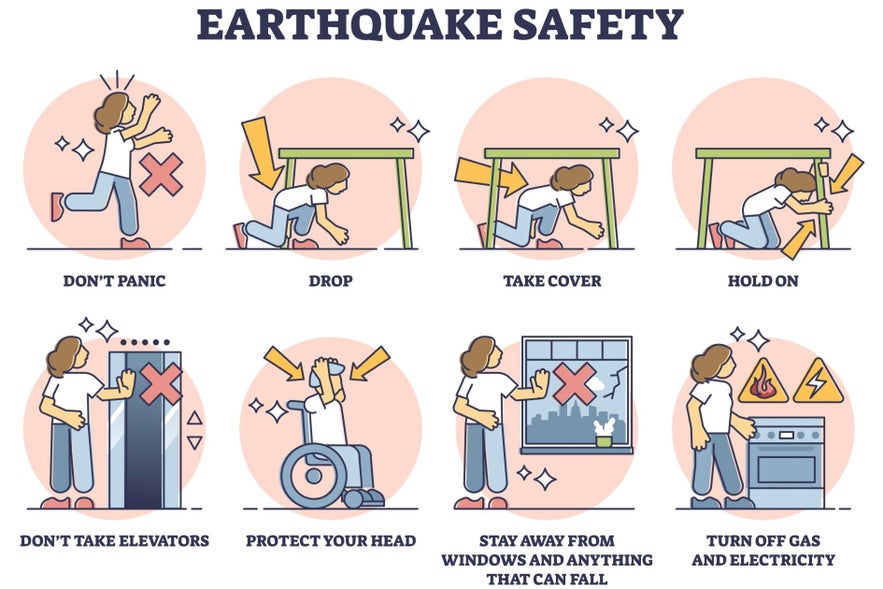 EARTHQUAKE SAFETY

DON'T PANIC

DROP

TAKE COVER

HOLD ON

DON'T TAKE ELEVATORS

PROTECT YOUR HEAD

STAY AWAY FROM WINDOWS AND ANYTHING THAT CAN FALL

TURN OFF GAS AND ELECTRICITY